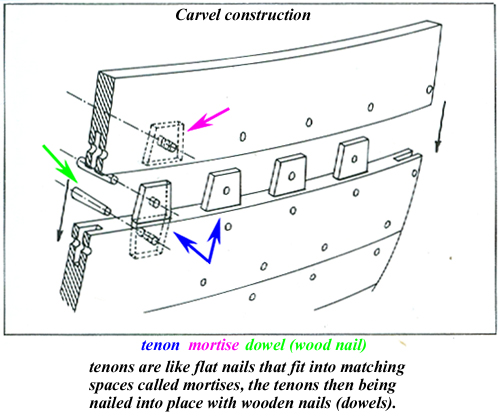 Carvel construction

tenon mortise dowel (wood nail)

tenons are like flat nails that fit into matching spaces called mortises, the tenons then being nailed into place with wooden nails (dowels).